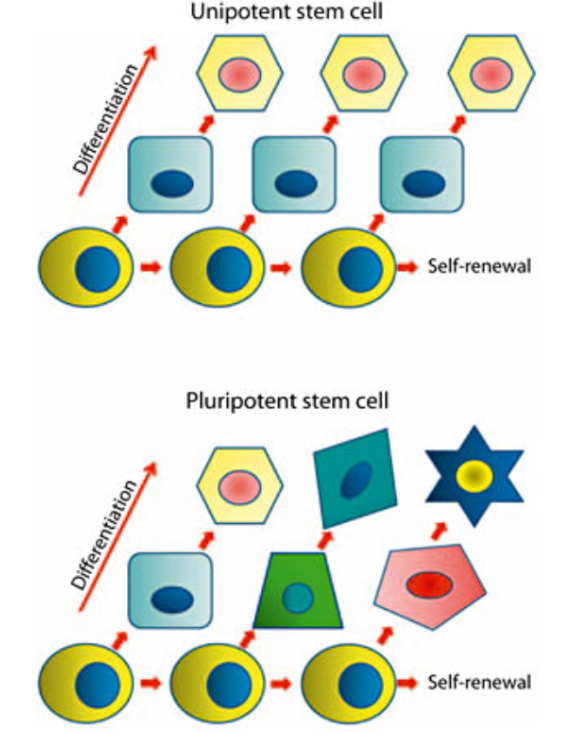 Unipotent stem cell

Differentiation

Self-renewal

Pluripotent stem cell

Differentiation

Self-renewal